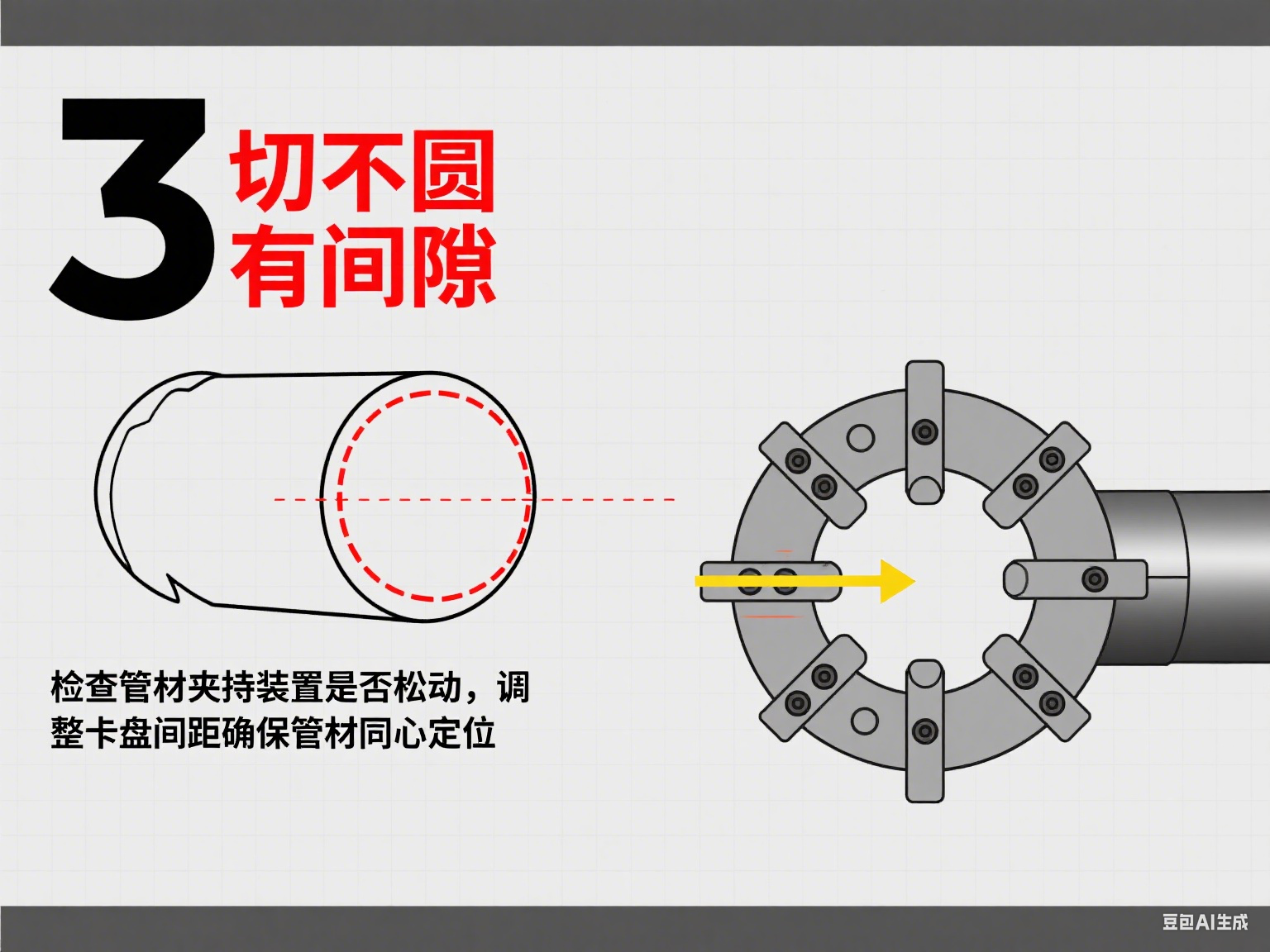 3 切不圆
有间隙

检查管材夹持装置是否松动，调整卡盘间距确保管材同心定位

豆包AI生成